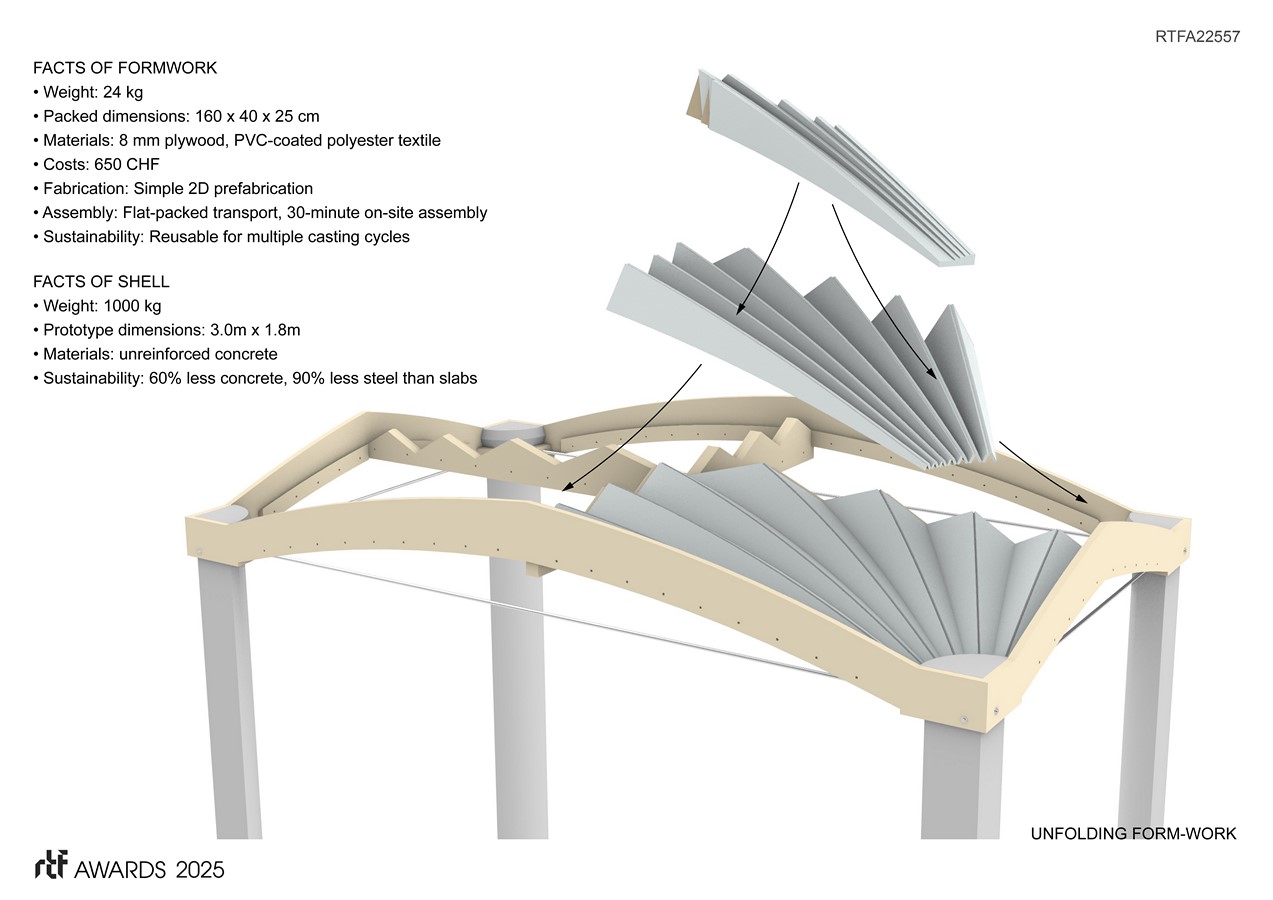 RTFA22557

FACTS OF FORMWORK
• Weight: 24 kg
• Packed dimensions: 160 x 40 x 25 cm
• Materials: 8 mm plywood, PVC-coated polyester textile
• Costs: 650 CHF
• Fabrication: Simple 2D prefabrication
• Assembly: Flat-packed transport, 30-minute on-site assembly
• Sustainability: Reusable for multiple casting cycles

FACTS OF SHELL
• Weight: 1000 kg
• Prototype dimensions: 3.0m x 1.8m
• Materials: unreinforced concrete
• Sustainability: 60% less concrete, 90% less steel than slabs

UNFOLDING FORM-WORK

rtf AWARDS 2025