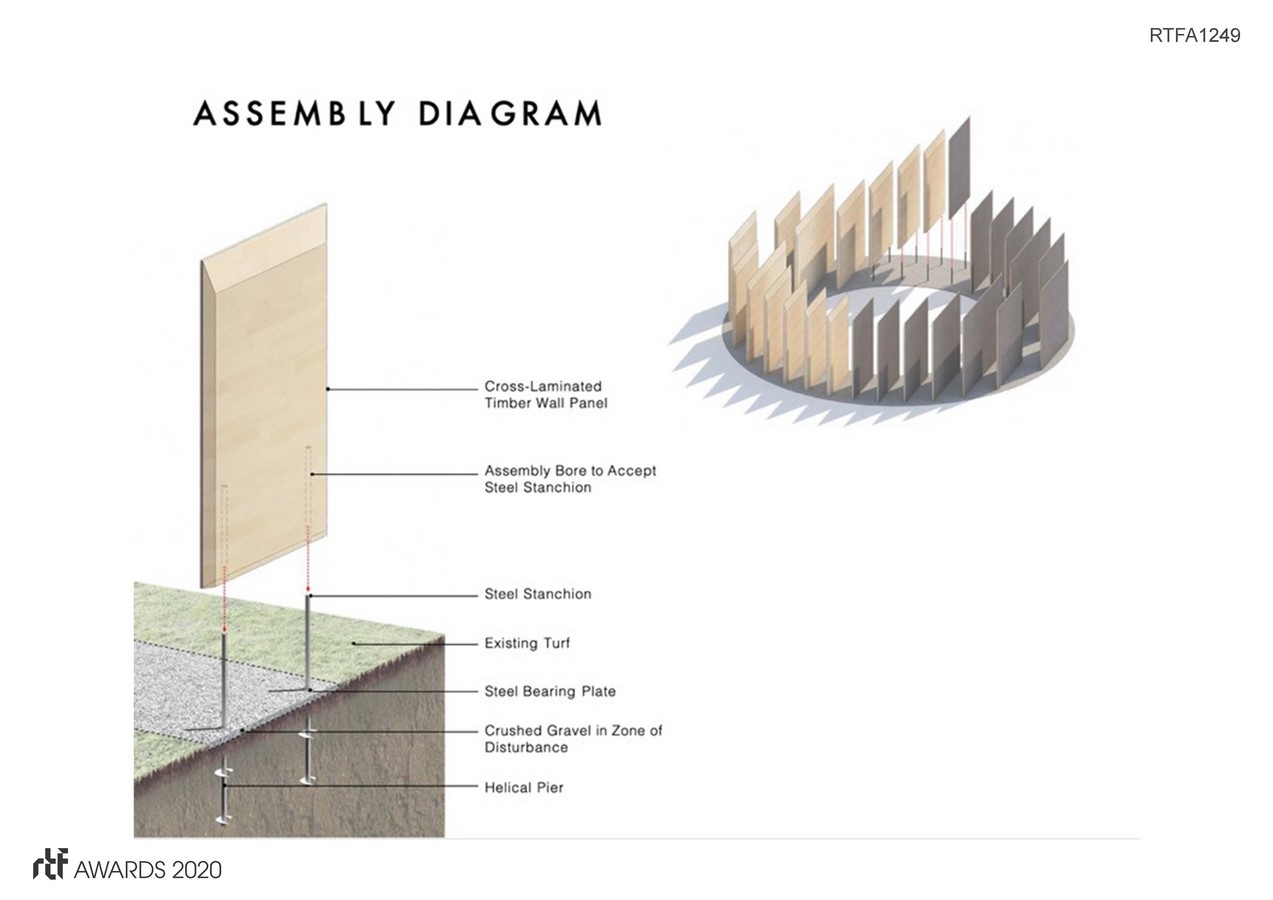 RTFA1249

ASSEMBLY DIAGRAM

Cross-Laminated Timber Wall Panel

Assembly Bore to Accept Steel Stanchion

Steel Stanchion

Existing Turf

Steel Bearing Plate

Crushed Gravel in Zone of Disturbance

Helical Pier

rtf AWARDS 2020