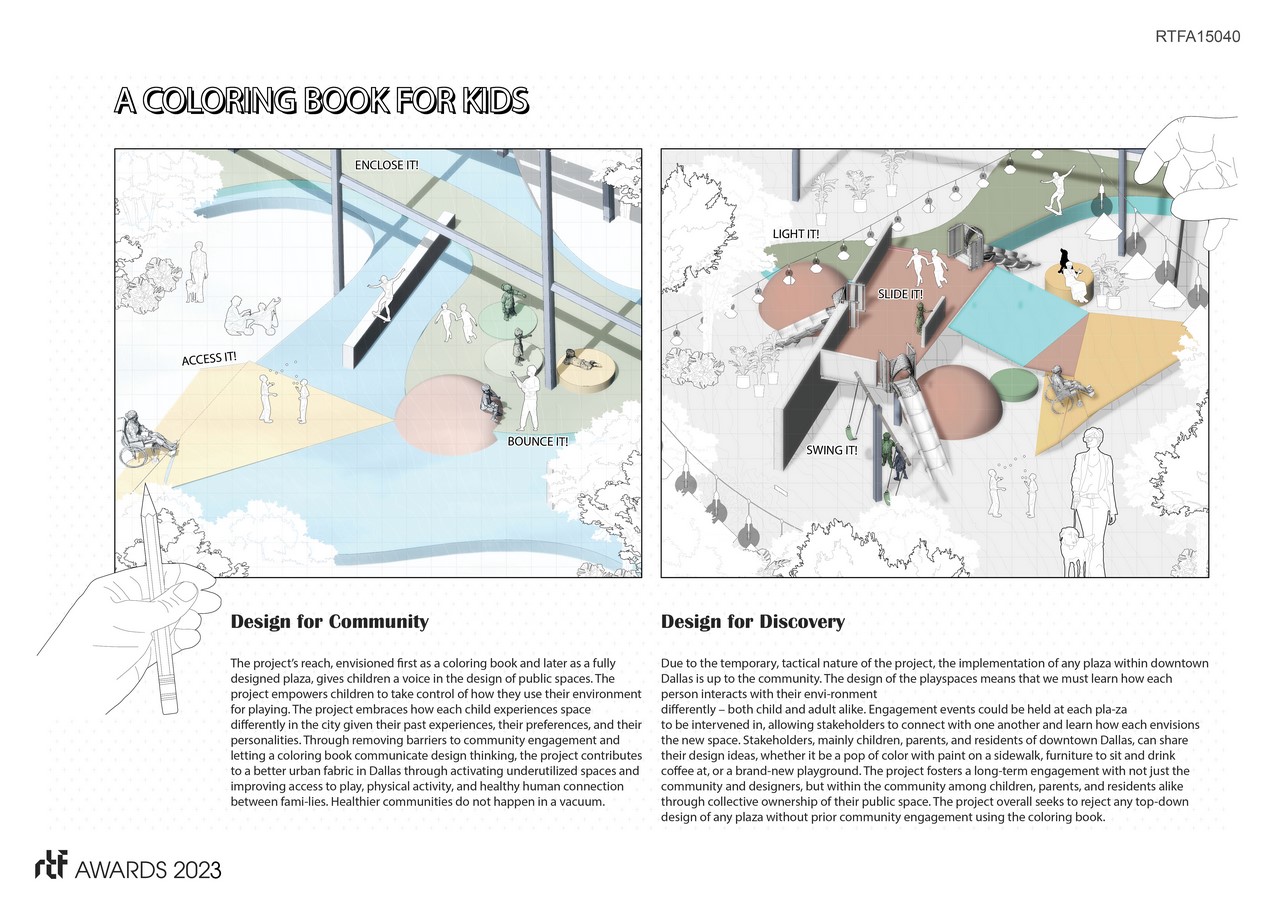 RTFA15040

A COLORING BOOK FOR KIDS

ENCLOSE IT!

ACCESS IT!

BOUNCE IT!

LIGHT IT!

SLIDE IT!

SWING IT!

Design for Community

The project's reach, envisioned first as a coloring book and later as a fully designed plaza, gives children a voice in the design of public spaces. The project empowers children to take control of how they use their environment for playing. The project embraces how each child experiences space differently in the city given their past experiences, their preferences, and their personalities. Through removing barriers to community engagement and letting a coloring book communicate design thinking, the project contributes to a better urban fabric in Dallas through activating underutilized spaces and improving access to play, physical activity, and healthy human connection between fami-lies. Healthier communities do not happen in a vacuum.

Design for Discovery

Due to the temporary, tactical nature of the project, the implementation of any plaza within downtown Dallas is up to the community. The design of the playspaces means that we must learn how each person interacts with their envi-ronment
differently – both child and adult alike. Engagement events could be held at each pla-za to be intervened in, allowing stakeholders to connect with one another and learn how each envisions the new space. Stakeholders, mainly children, parents, and residents of downtown Dallas, can share their design ideas, whether it be a pop of color with paint on a sidewalk, furniture to sit and drink coffee at, or a brand-new playground. The project fosters a long-term engagement with not just the community and designers, but within the community among children, parents, and residents alike through collective ownership of their public space. The project overall seeks to reject any top-down design of any plaza without prior community engagement using the coloring book.

rtf AWARDS 2023