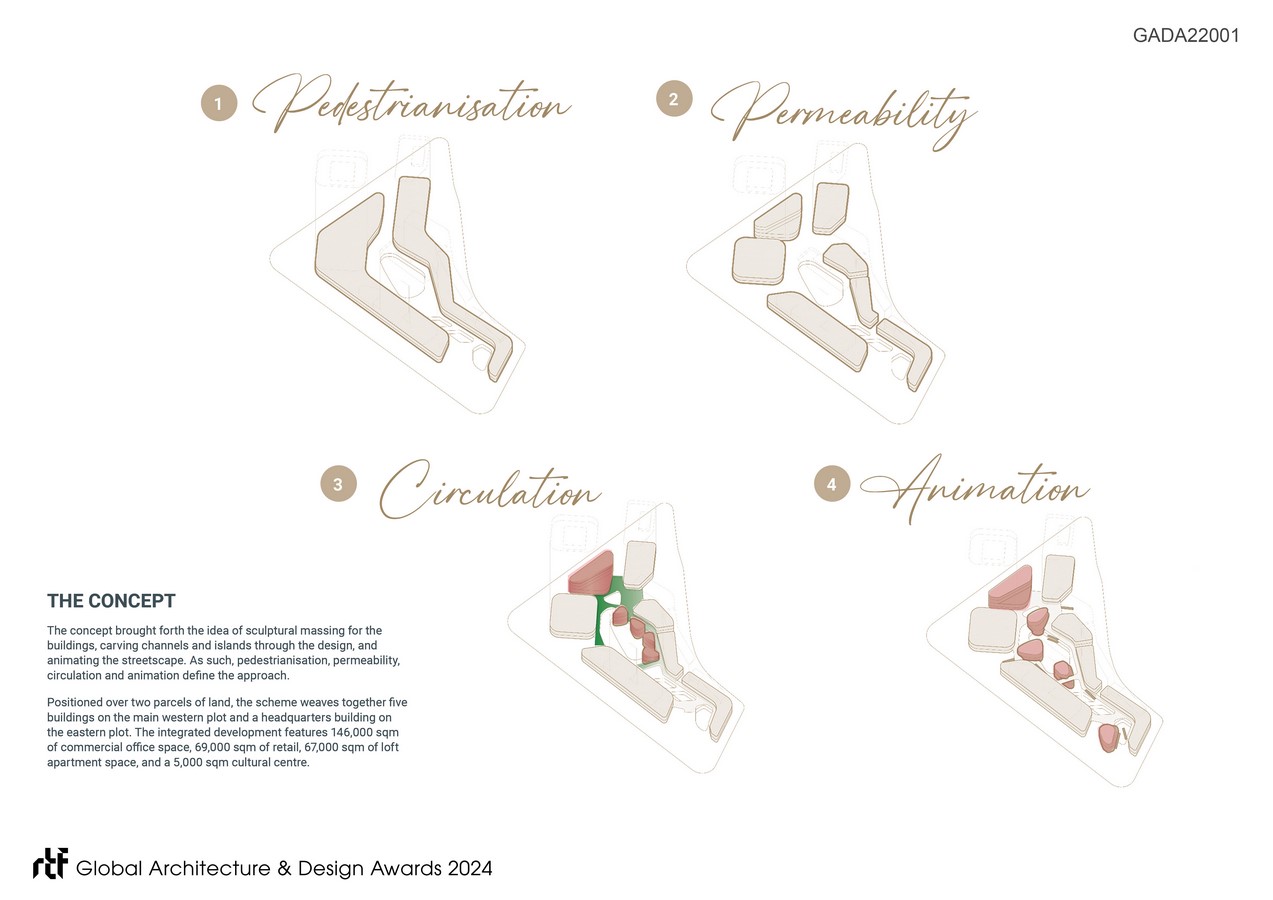 GADA22001

1 Pedestrianisation

2 Permeability

3 Circulation

4 Animation

THE CONCEPT

The concept brought forth the idea of sculptural massing for the buildings, carving channels and islands through the design, and animating the streetscape. As such, pedestrianisation, permeability, circulation and animation define the approach.

Positioned over two parcels of land, the scheme weaves together five buildings on the main western plot and a headquarters building on the eastern plot. The integrated development features 146,000 sqm of commercial office space, 69,000 sqm of retail, 67,000 sqm of loft apartment space, and a 5,000 sqm cultural centre.

rtf Global Architecture & Design Awards 2024