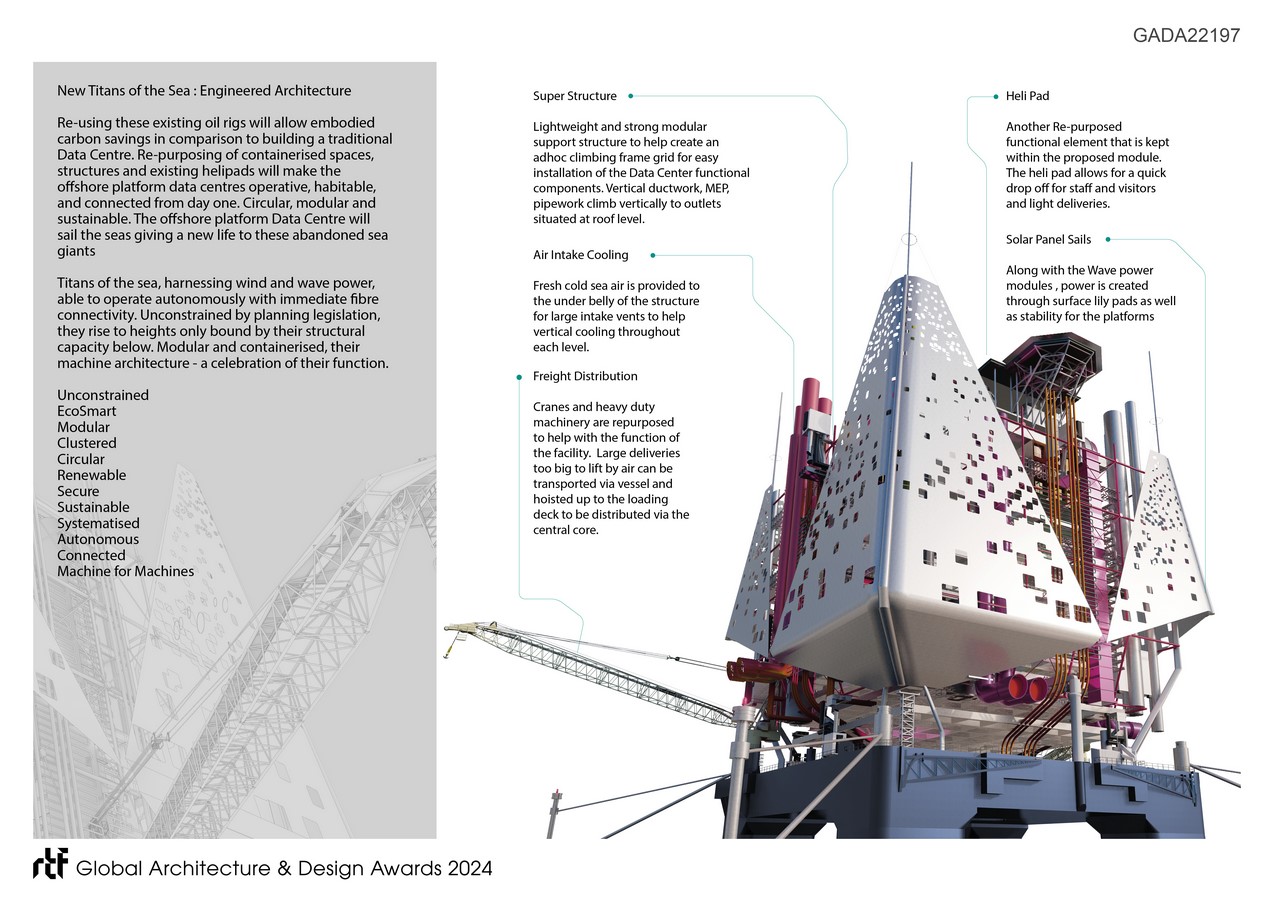 GADA22197

New Titans of the Sea : Engineered Architecture

Re-using these existing oil rigs will allow embodied carbon savings in comparison to building a traditional Data Centre. Re-purposing of containerised spaces, structures and existing helipads will make the offshore platform data centres operative, habitable, and connected from day one. Circular, modular and sustainable. The offshore platform Data Centre will sail the seas giving a new life to these abandoned sea giants

Titans of the sea, harnessing wind and wave power, able to operate autonomously with immediate fibre connectivity. Unconstrained by planning legislation, they rise to heights only bound by their structural capacity below. Modular and containerised, their machine architecture - a celebration of their function.

Unconstrained
EcoSmart
Modular
Clustered
Circular
Renewable
Secure
Sustainable
Systematised
Autonomous
Connected
Machine for Machines

Super Structure

Lightweight and strong modular support structure to help create an adhoc climbing frame grid for easy installation of the Data Center functional components. Vertical ductwork, MEP, pipework climb vertically to outlets situated at roof level.

Air Intake Cooling

Fresh cold sea air is provided to the under belly of the structure for large intake vents to help vertical cooling throughout each level.

Freight Distribution

Cranes and heavy duty machinery are repurposed to help with the function of the facility. Large deliveries too big to lift by air can be transported via vessel and hoisted up to the loading deck to be distributed via the central core.

Heli Pad

Another Re-purposed functional element that is kept within the proposed module. The heli pad allows for a quick drop off for staff and visitors and light deliveries.

Solar Panel Sails

Along with the Wave power modules , power is created through surface lily pads as well as stability for the platforms

rtf Global Architecture & Design Awards 2024