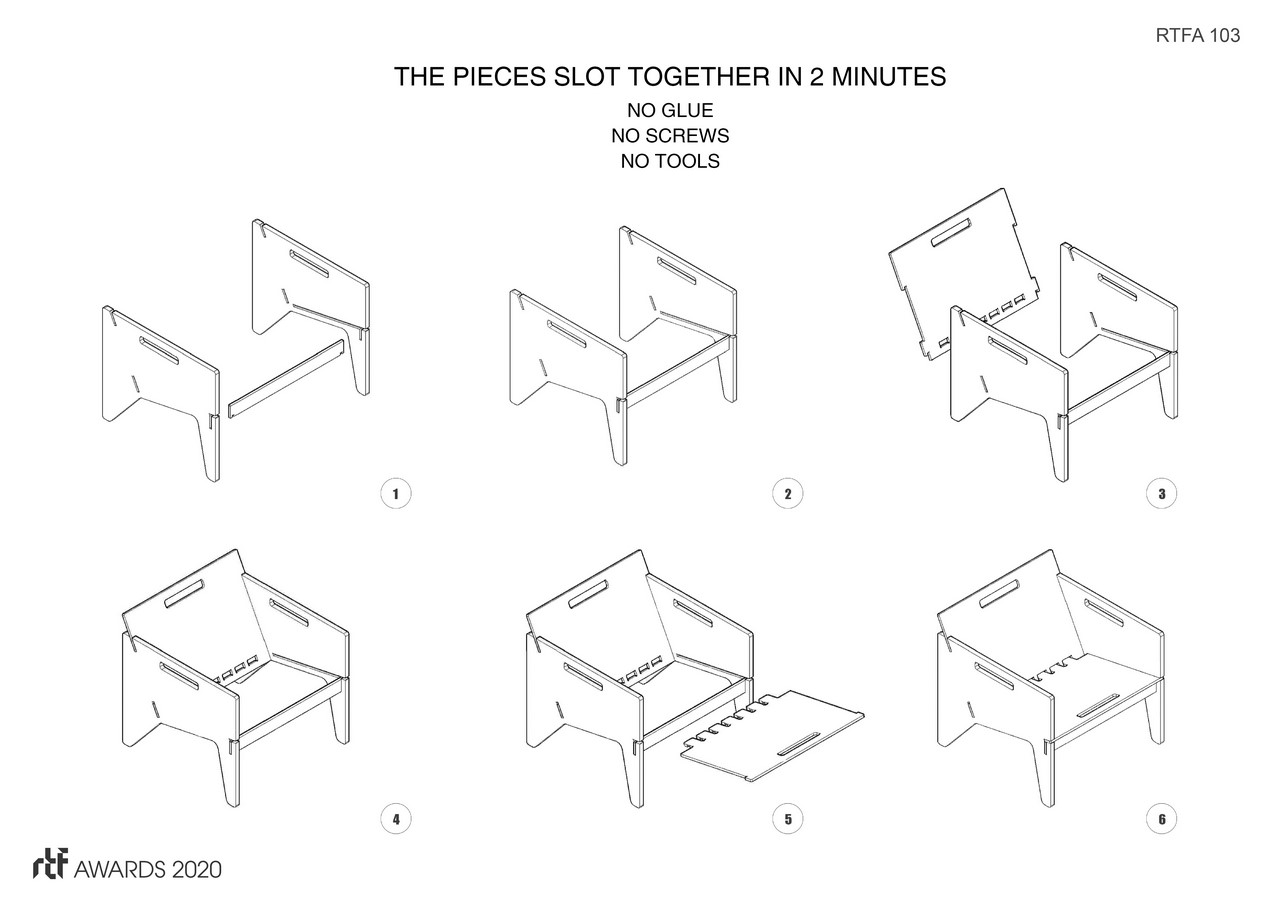 RTFA 103

THE PIECES SLOT TOGETHER IN 2 MINUTES
NO GLUE
NO SCREWS
NO TOOLS

1

2

3

4

5

6

rtf AWARDS 2020