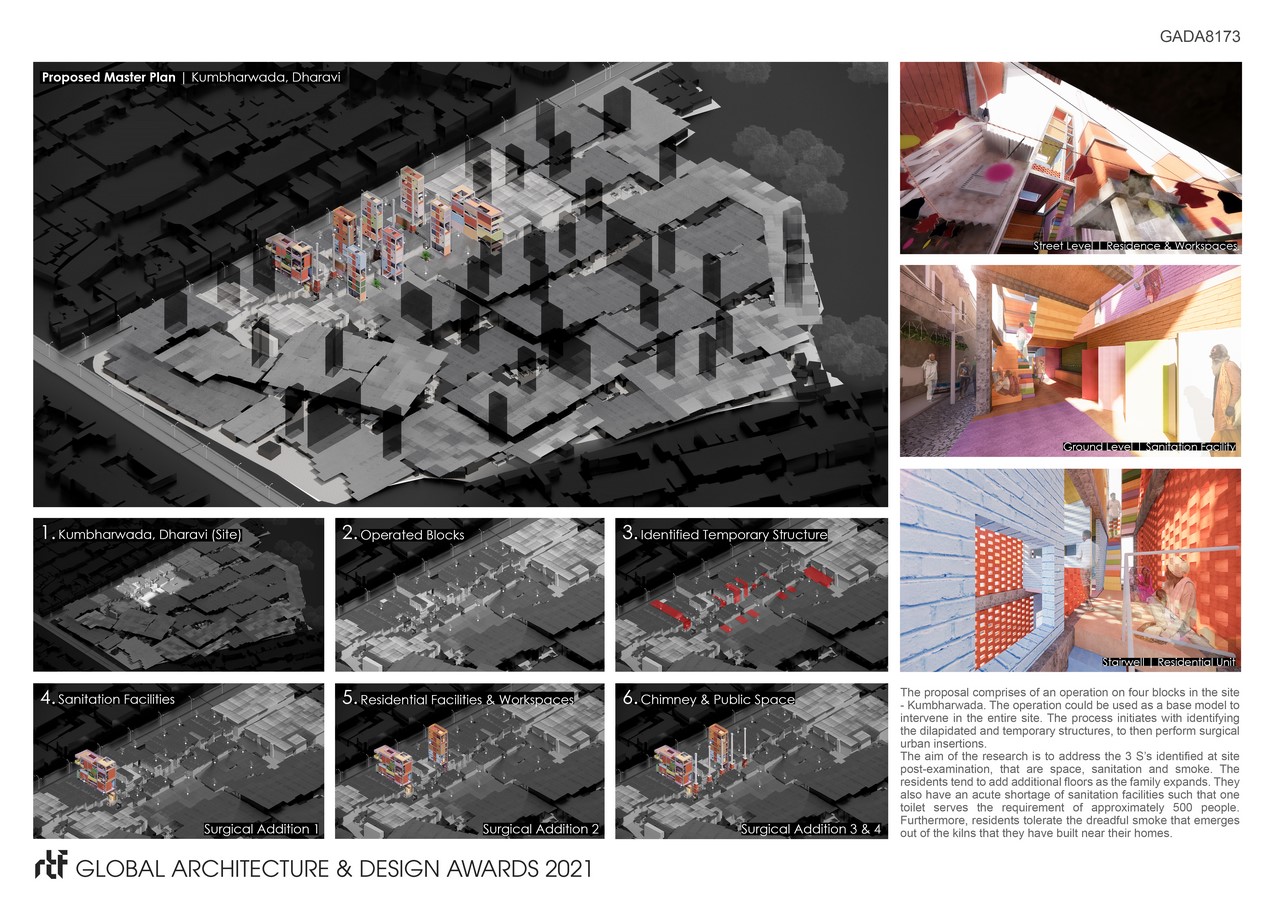 GADA8173

Proposed Master Plan | Kumbharwada, Dharavi

Street Level | Residence & Workspaces

Ground Level | Sanitation Facility

Stairwell | Residential Unit

1. Kumbharwada, Dharavi (Site)

2. Operated Blocks

3. Identified Temporary Structure

4. Sanitation Facilities

Surgical Addition 1

5. Residential Facilities & Workspaces

Surgical Addition 2

6. Chimney & Public Space

Surgical Addition 3 & 4

The proposal comprises of an operation on four blocks in the site - Kumbharwada. The operation could be used as a base model to intervene in the entire site. The process initiates with identifying the dilapidated and temporary structures, to then perform surgical urban insertions.
The aim of the research is to address the 3 S's identified at site post-examination, that are space, sanitation and smoke. The residents tend to add additional floors as the family expands. They also have an acute shortage of sanitation facilities such that one toilet serves the requirement of approximately 500 people. Furthermore, residents tolerate the dreadful smoke that emerges out of the kilns that they have built near their homes.

rtf GLOBAL ARCHITECTURE & DESIGN AWARDS 2021