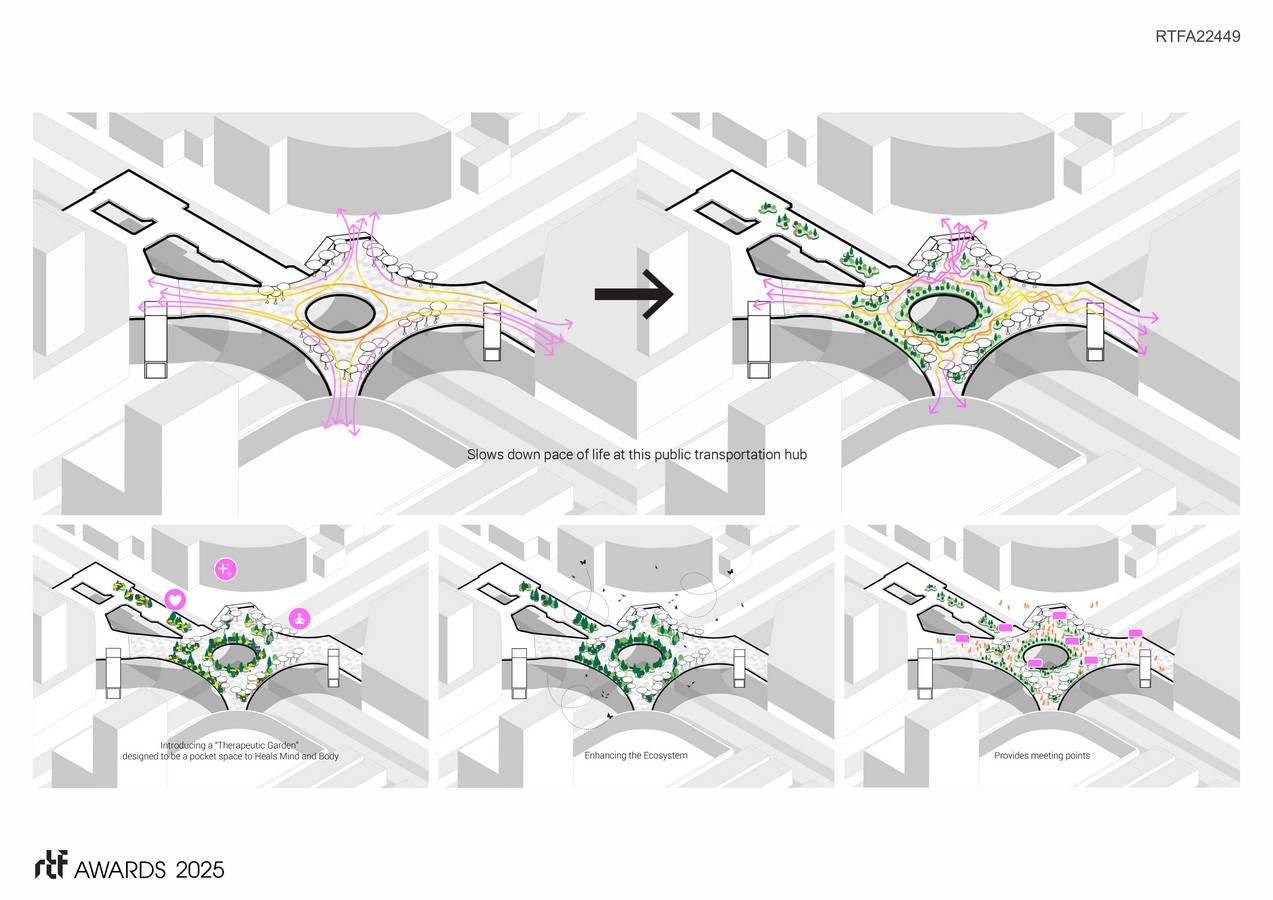 RTFA22449

Slows down pace of life at this public transportation hub

Introducing a "Therapeutic Garden" designed to be a pocket space to Heals Mind and Body

Enhancing the Ecosystem

Provides meeting points

rtf AWARDS 2025