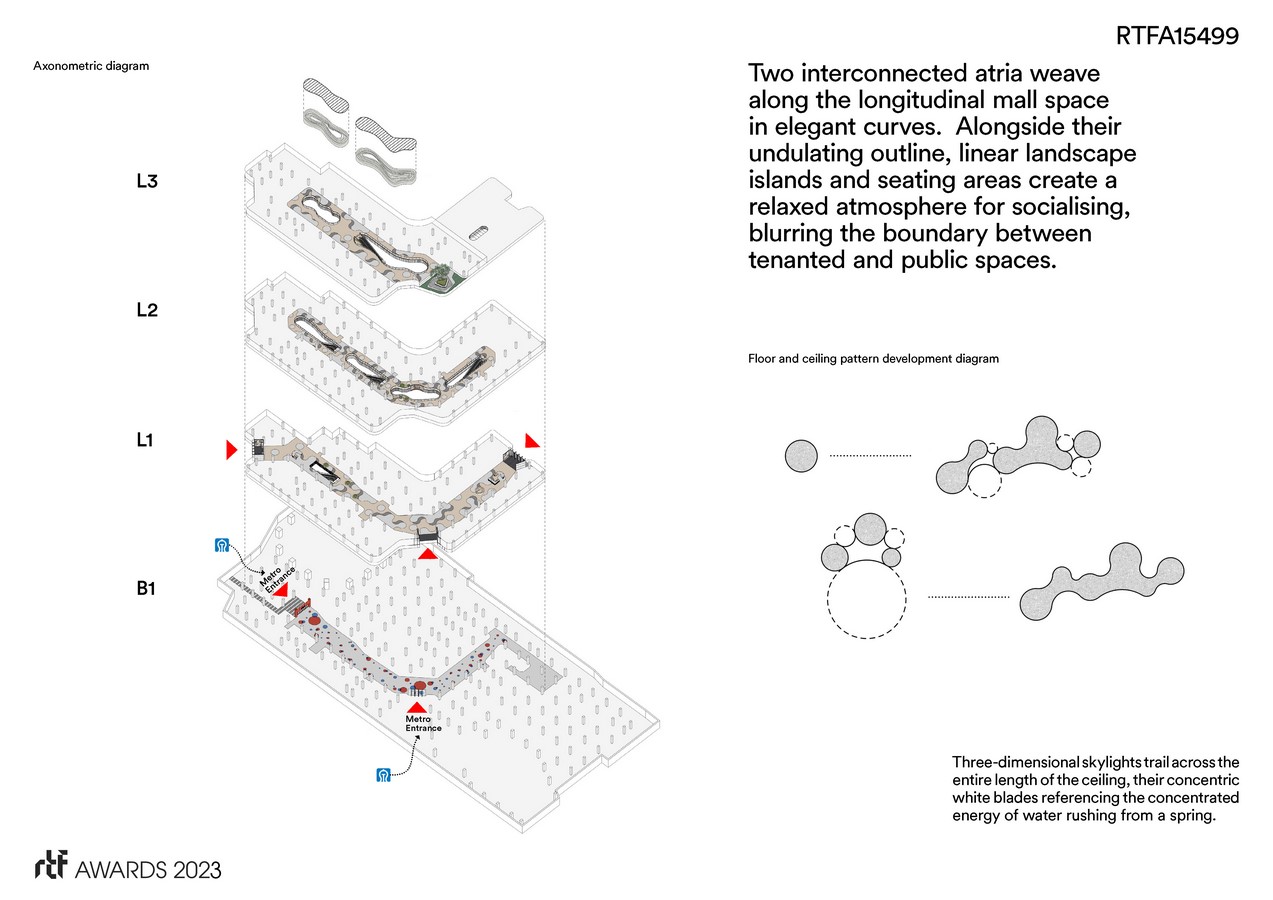 RTFA15499

Axonometric diagram

L3

L2

L1

B1

Metro Entrance

Metro Entrance

Two interconnected atria weave along the longitudinal mall space in elegant curves. Alongside their undulating outline, linear landscape islands and seating areas create a relaxed atmosphere for socialising, blurring the boundary between tenanted and public spaces.

Floor and ceiling pattern development diagram

Three-dimensional skylights trail across the entire length of the ceiling, their concentric white blades referencing the concentrated energy of water rushing from a spring.

rtf AWARDS 2023