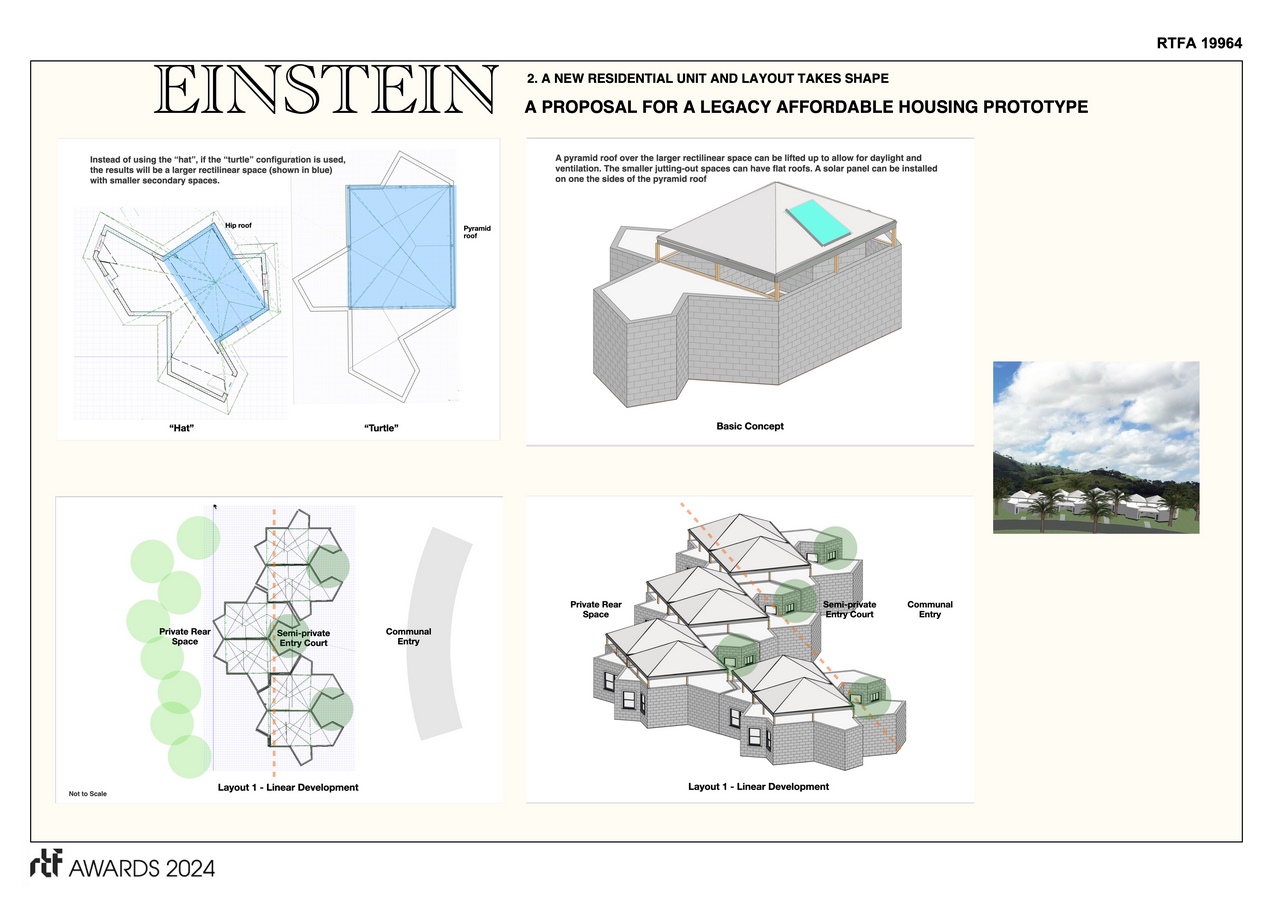 RTFA 19964

EINSTEIN

2. A NEW RESIDENTIAL UNIT AND LAYOUT TAKES SHAPE

A PROPOSAL FOR A LEGACY AFFORDABLE HOUSING PROTOTYPE

Instead of using the "hat", if the "turtle" configuration is used, the results will be a larger rectilinear space (shown in blue) with smaller secondary spaces.

Hip roof

Pyramid roof

"Hat"

"Turtle"

A pyramid roof over the larger rectilinear space can be lifted up to allow for daylight and ventilation. The smaller jutting-out spaces can have flat roofs. A solar panel can be installed on one the sides of the pyramid roof

Basic Concept

Private Rear Space

Semi-private Entry Court

Communal Entry

Not to Scale

Layout 1 - Linear Development

Private Rear Space

Semi-private Entry Court

Communal Entry

Layout 1 - Linear Development

rtf AWARDS 2024