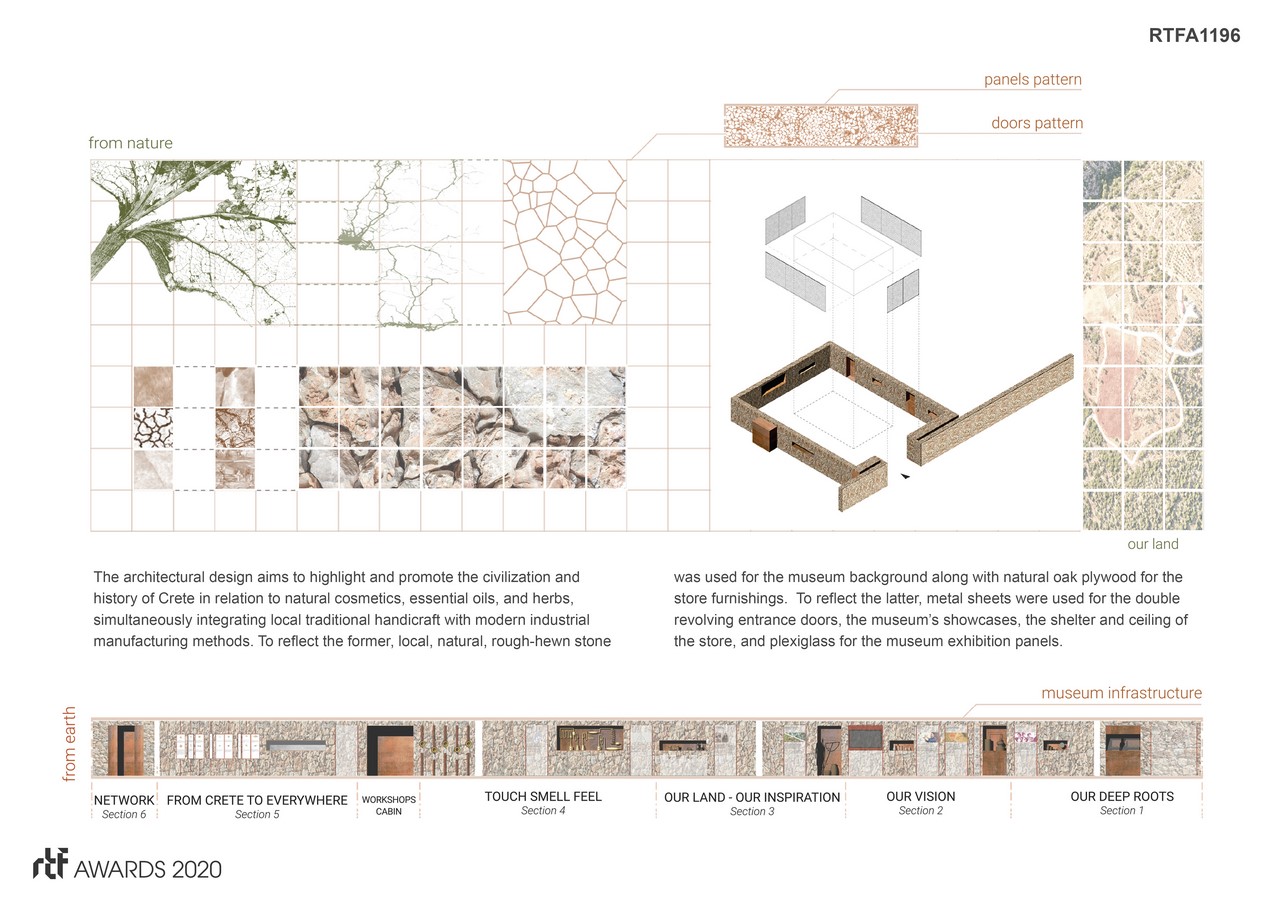 RTFA1196

panels pattern

doors pattern

from nature

our land

The architectural design aims to highlight and promote the civilization and history of Crete in relation to natural cosmetics, essential oils, and herbs, simultaneously integrating local traditional handicraft with modern industrial manufacturing methods. To reflect the former, local, natural, rough-hewn stone was used for the museum background along with natural oak plywood for the store furnishings. To reflect the latter, metal sheets were used for the double revolving entrance doors, the museum's showcases, the shelter and ceiling of the store, and plexiglass for the museum exhibition panels.

museum infrastructure

from earth

NETWORK
Section 6

FROM CRETE TO EVERYWHERE
Section 5

WORKSHOPS CABIN

TOUCH SMELL FEEL
Section 4

OUR LAND - OUR INSPIRATION
Section 3

OUR VISION
Section 2

OUR DEEP ROOTS
Section 1

rtf AWARDS 2020