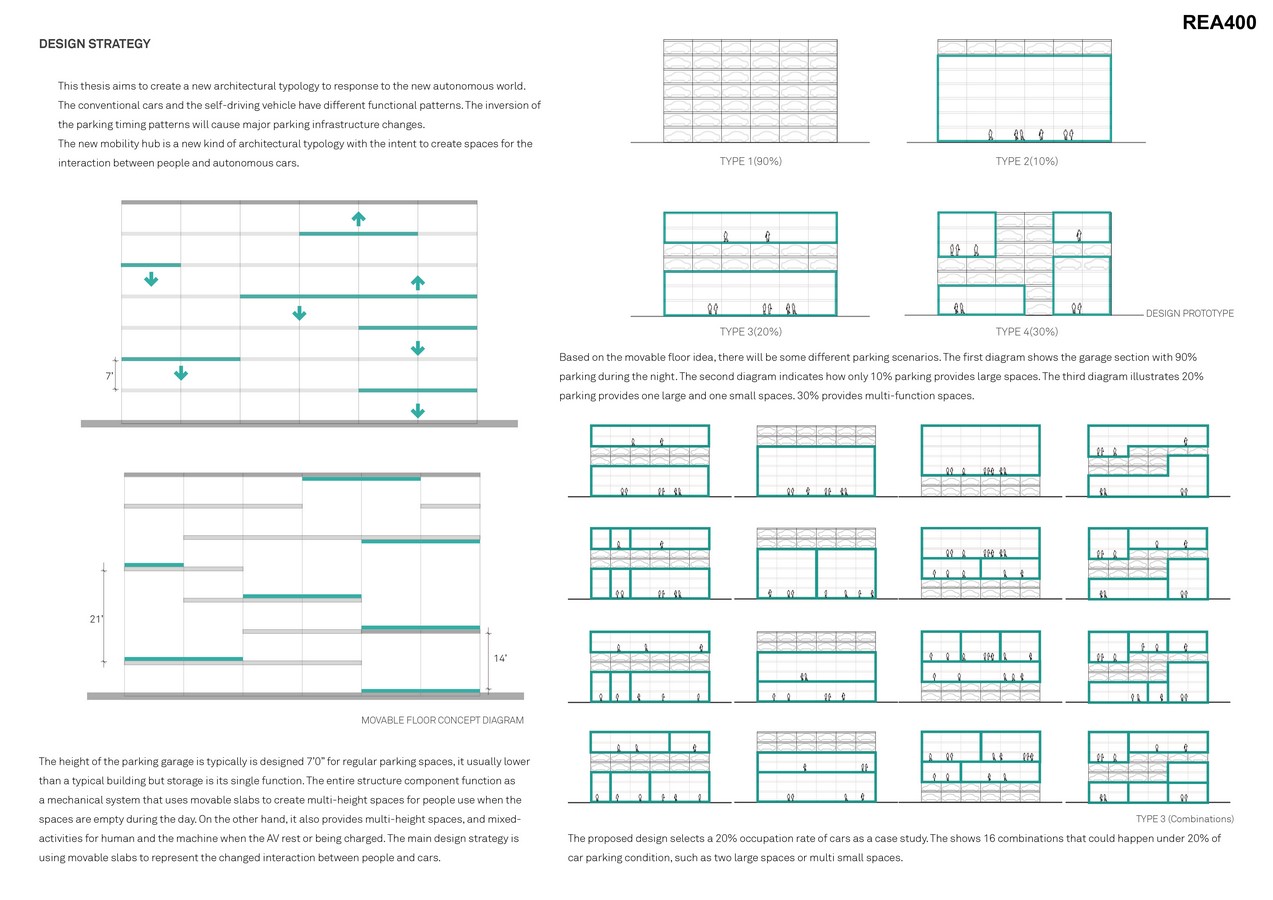 REA400

DESIGN STRATEGY

This thesis aims to create a new architectural typology to response to the new autonomous world. The conventional cars and the self-driving vehicle have different functional patterns. The inversion of the parking timing patterns will cause major parking infrastructure changes.
The new mobility hub is a new kind of architectural typology with the intent to create spaces for the interaction between people and autonomous cars.

7'

21'

14'

MOVABLE FLOOR CONCEPT DIAGRAM

The height of the parking garage is typically is designed 7'0" for regular parking spaces, it usually lower than a typical building but storage is its single function. The entire structure component function as a mechanical system that uses movable slabs to create multi-height spaces for people use when the spaces are empty during the day. On the other hand, it also provides multi-height spaces, and mixed-activities for human and the machine when the AV rest or being charged. The main design strategy is using movable slabs to represent the changed interaction between people and cars.

TYPE 1(90%)

TYPE 2(10%)

TYPE 3(20%)

TYPE 4(30%)

DESIGN PROTOTYPE

Based on the movable floor idea, there will be some different parking scenarios. The first diagram shows the garage section with 90% parking during the night. The second diagram indicates how only 10% parking provides large spaces. The third diagram illustrates 20% parking provides one large and one small spaces. 30% provides multi-function spaces.

TYPE 3 (Combinations)

The proposed design selects a 20% occupation rate of cars as a case study. The shows 16 combinations that could happen under 20% of car parking condition, such as two large spaces or multi small spaces.