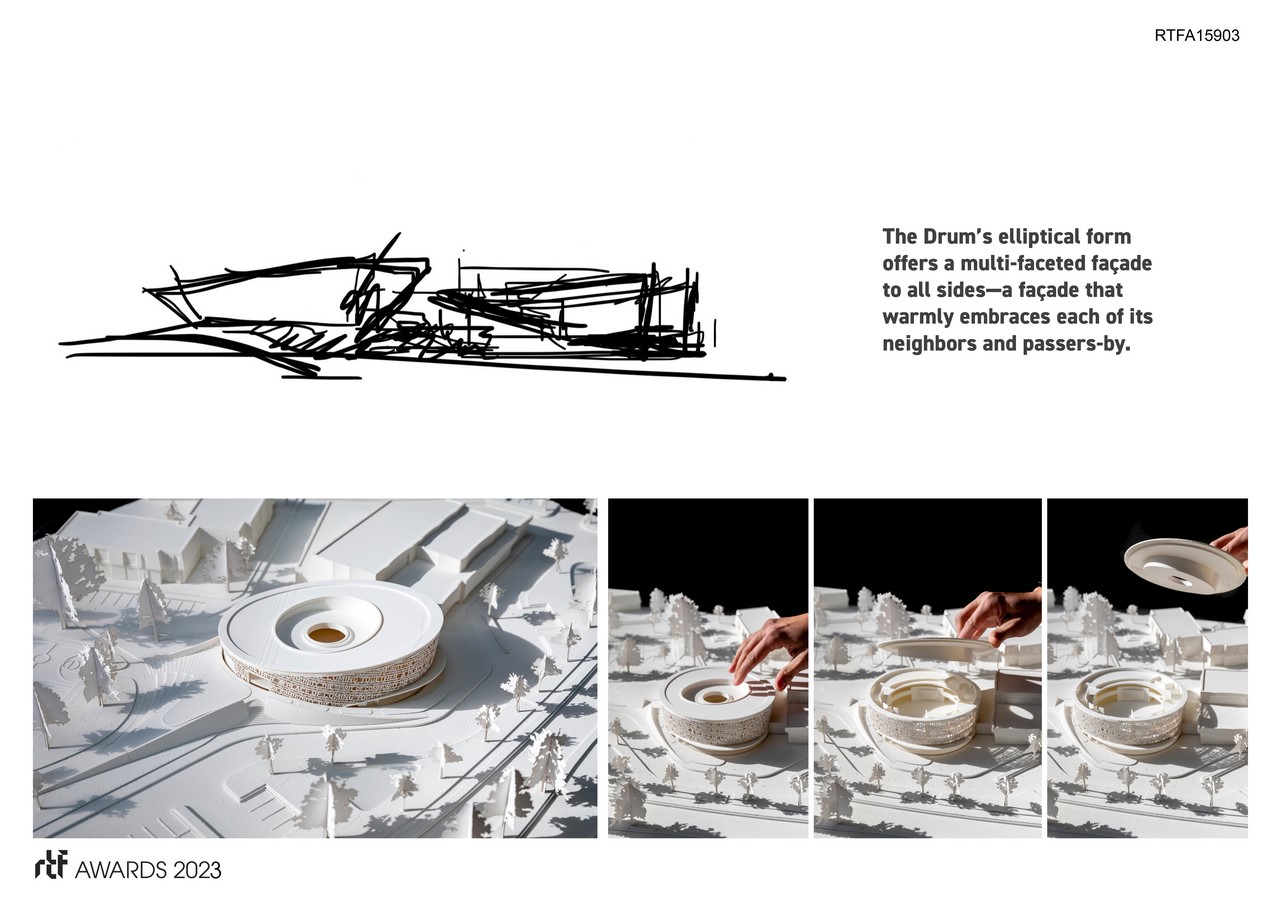 RTFA15903

The Drum's elliptical form offers a multi-faceted façade to all sides—a façade that warmly embraces each of its neighbors and passers-by.

rtf AWARDS 2023